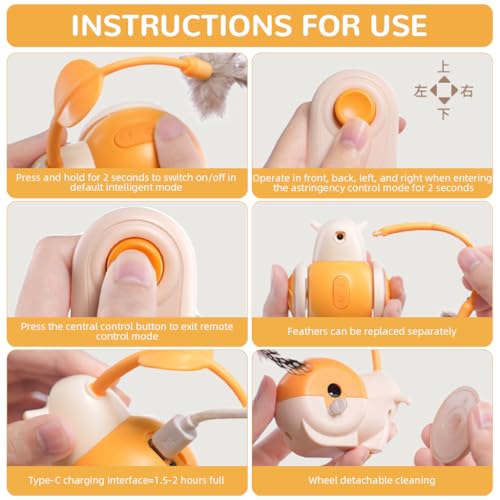 INSTRUCTIONS FOR USE

Press and hold for 2 seconds to switch on/off in default intelligent mode

上
左
右
下

Operate in front, back, left, and right when entering the astringency control mode for 2 seconds

Press the central control button to exit remote control mode

Feathers can be replaced separately

Type-C charging interface=1.5-2 hours full

Wheel detachable cleaning